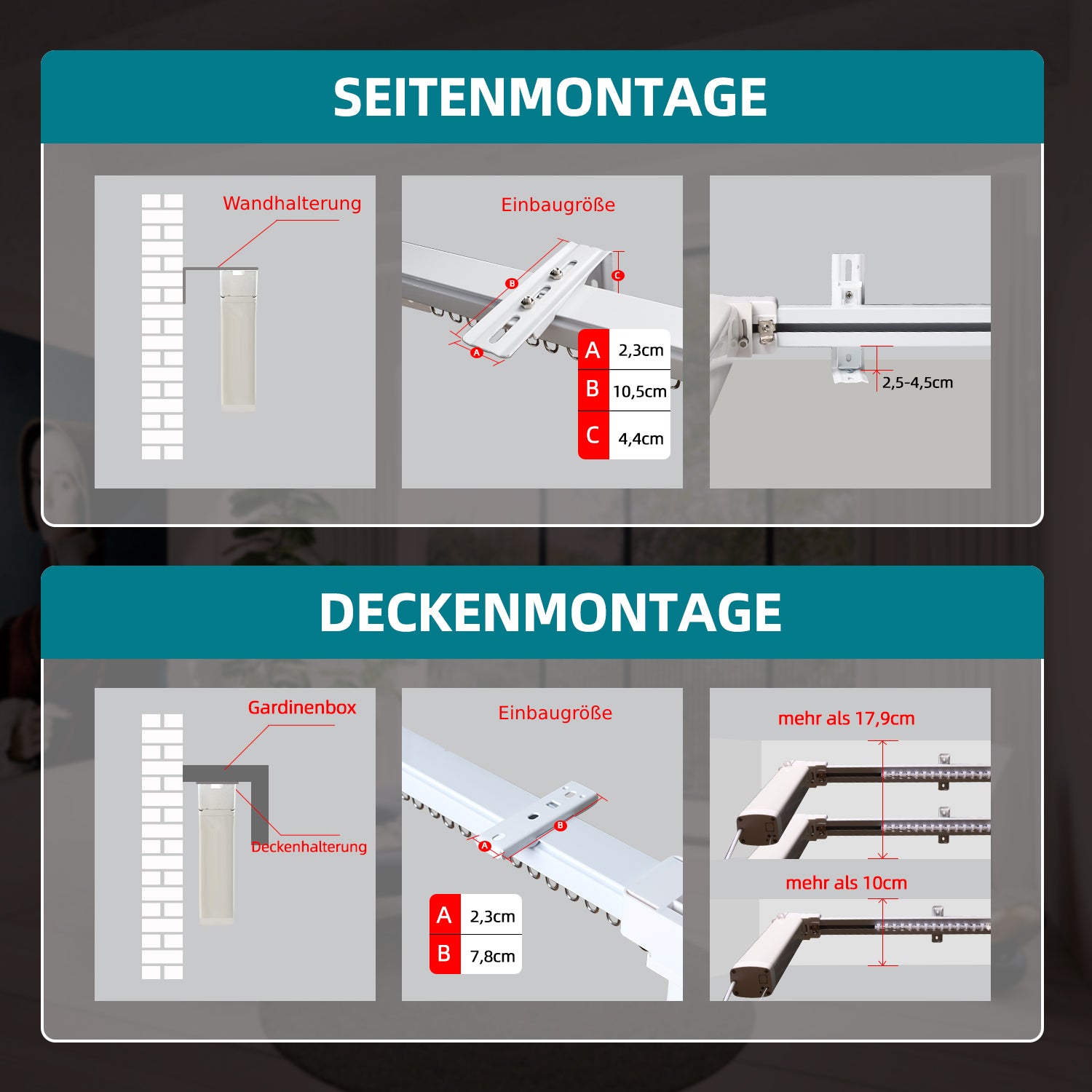 SEITENMONTAGE

Wandhalterung

Einbaugröße

B C A

| A | 2,3cm |
|---|---|
| B | 10,5cm |
| C | 4,4cm |

2,5-4,5cm

DECKENMONTAGE

Gardinenbox

Deckenhalterung

Einbaugröße

A B

| A | 2,3cm |
|---|---|
| B | 7,8cm |

mehr als 17,9cm

mehr als 10cm